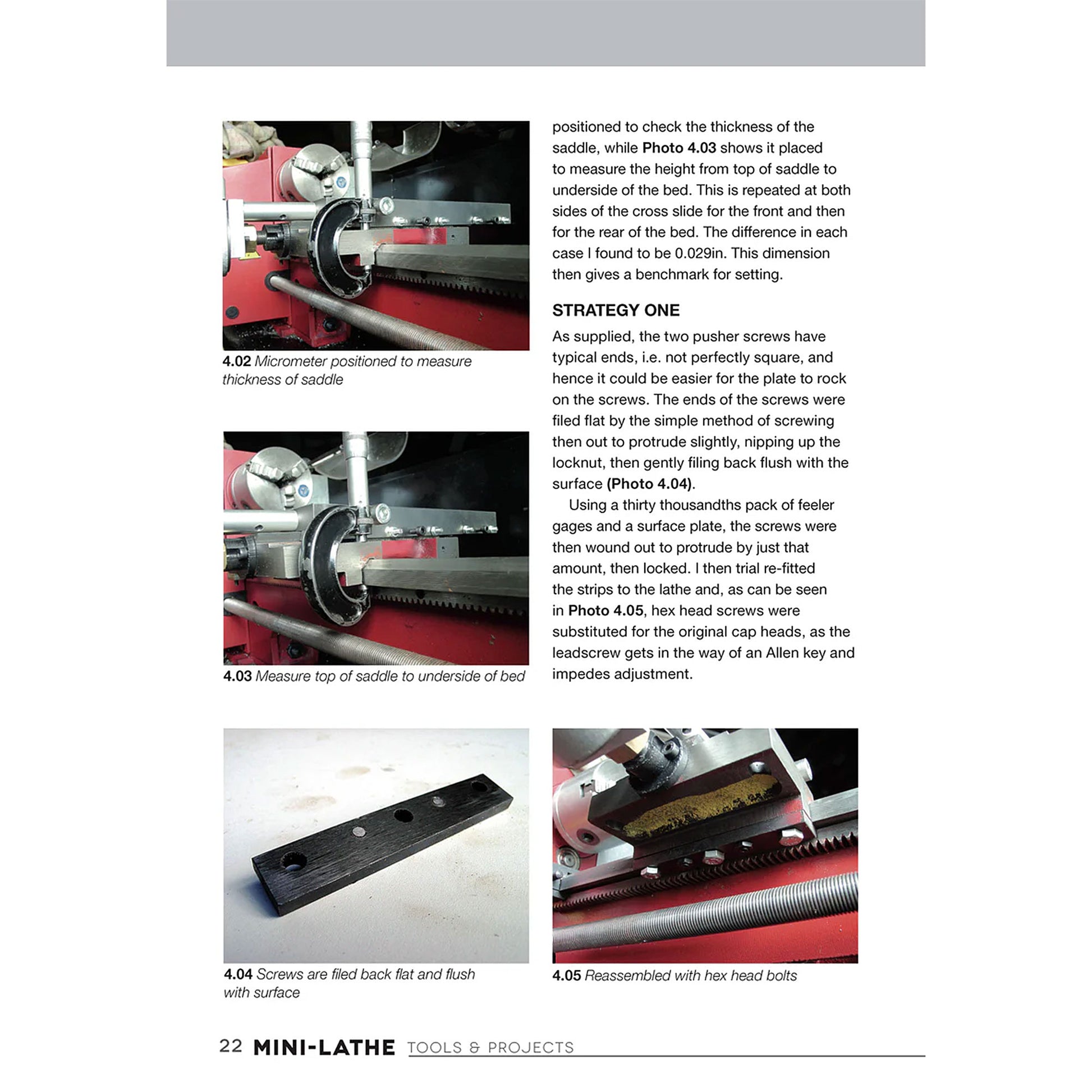 4.02 Micrometer positioned to measure thickness of saddle

4.03 Measure top of saddle to underside of bed

positioned to check the thickness of the saddle, while Photo 4.03 shows it placed to measure the height from top of saddle to underside of the bed. This is repeated at both sides of the cross slide for the front and then for the rear of the bed. The difference in each case I found to be 0.029in. This dimension then gives a benchmark for setting.

STRATEGY ONE

As supplied, the two pusher screws have typical ends, i.e. not perfectly square, and hence it could be easier for the plate to rock on the screws. The ends of the screws were filed flat by the simple method of screwing then out to protrude slightly, nipping up the locknut, then gently filing back flush with the surface (Photo 4.04).

Using a thirty thousandths pack of feeler gages and a surface plate, the screws were then wound out to protrude by just that amount, then locked. I then trial re-fitted the strips to the lathe and, as can be seen in Photo 4.05, hex head screws were substituted for the original cap heads, as the leadscrew gets in the way of an Allen key and impedes adjustment.

4.04 Screws are filed back flat and flush with surface

4.05 Reassembled with hex head bolts

22 MINI-LATHE TOOLS & PROJECTS