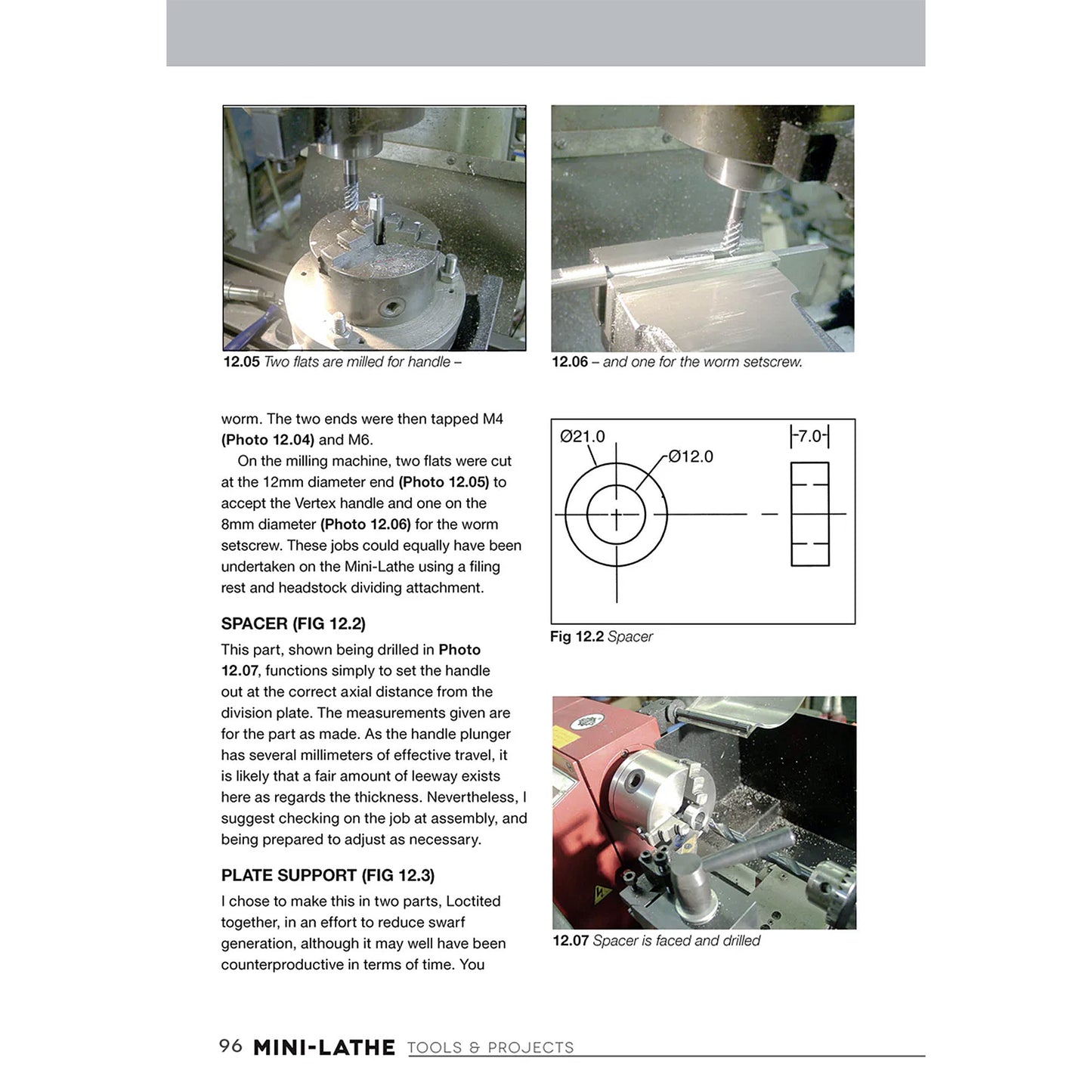 12.05 Two flats are milled for handle –

12.06 – and one for the worm setscrew.

worm. The two ends were then tapped M4 (Photo 12.04) and M6.

On the milling machine, two flats were cut at the 12mm diameter end (Photo 12.05) to accept the Vertex handle and one on the 8mm diameter (Photo 12.06) for the worm setscrew. These jobs could equally have been undertaken on the Mini-Lathe using a filing rest and headstock dividing attachment.

SPACER (FIG 12.2)

This part, shown being drilled in Photo 12.07, functions simply to set the handle out at the correct axial distance from the division plate. The measurements given are for the part as made. As the handle plunger has several millimeters of effective travel, it is likely that a fair amount of leeway exists here as regards the thickness. Nevertheless, I suggest checking on the job at assembly, and being prepared to adjust as necessary.

PLATE SUPPORT (FIG 12.3)

I chose to make this in two parts, Loctited together, in an effort to reduce swarf generation, although it may well have been counterproductive in terms of time. You

Ø21.0
Ø12.0
7.0

Fig 12.2 Spacer

12.07 Spacer is faced and drilled

96 MINI-LATHE TOOLS & PROJECTS