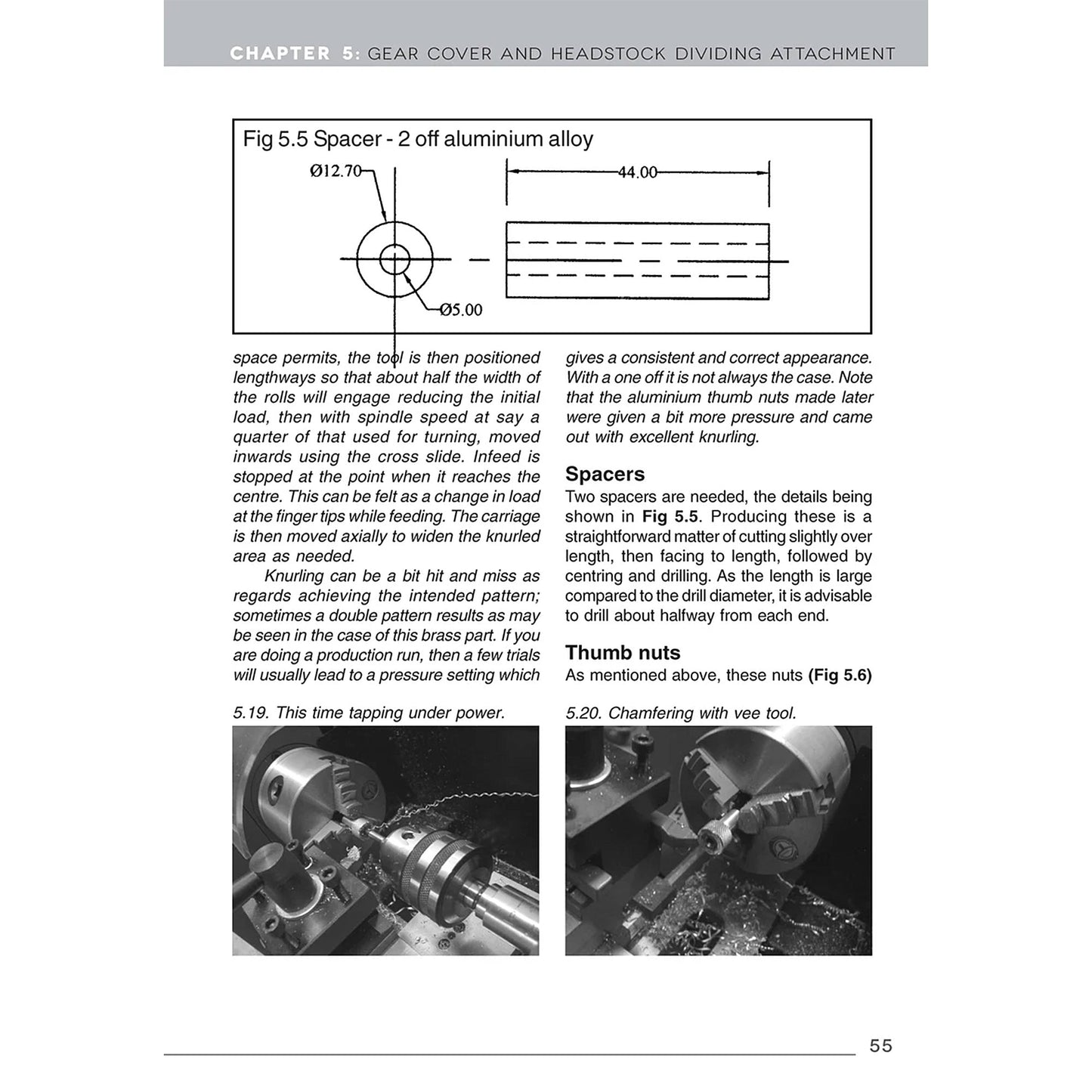 CHAPTER 5: GEAR COVER AND HEADSTOCK DIVIDING ATTACHMENT

Fig 5.5 Spacer - 2 off aluminium alloy

Ø12.70

44.00

Ø5.00

space permits, the tool is then positioned lengthways so that about half the width of the rolls will engage reducing the initial load, then with spindle speed at say a quarter of that used for turning, moved inwards using the cross slide. Infeed is stopped at the point when it reaches the centre. This can be felt as a change in load at the finger tips while feeding. The carriage is then moved axially to widen the knurled area as needed.

Knurling can be a bit hit and miss as regards achieving the intended pattern; sometimes a double pattern results as may be seen in the case of this brass part. If you are doing a production run, then a few trials will usually lead to a pressure setting which gives a consistent and correct appearance. With a one off it is not always the case. Note that the aluminium thumb nuts made later were given a bit more pressure and came out with excellent knurling.

Spacers

Two spacers are needed, the details being shown in Fig 5.5. Producing these is a straightforward matter of cutting slightly over length, then facing to length, followed by centring and drilling. As the length is large compared to the drill diameter, it is advisable to drill about halfway from each end.

Thumb nuts

As mentioned above, these nuts (Fig 5.6)

5.19. This time tapping under power.

5.20. Chamfering with vee tool.

55