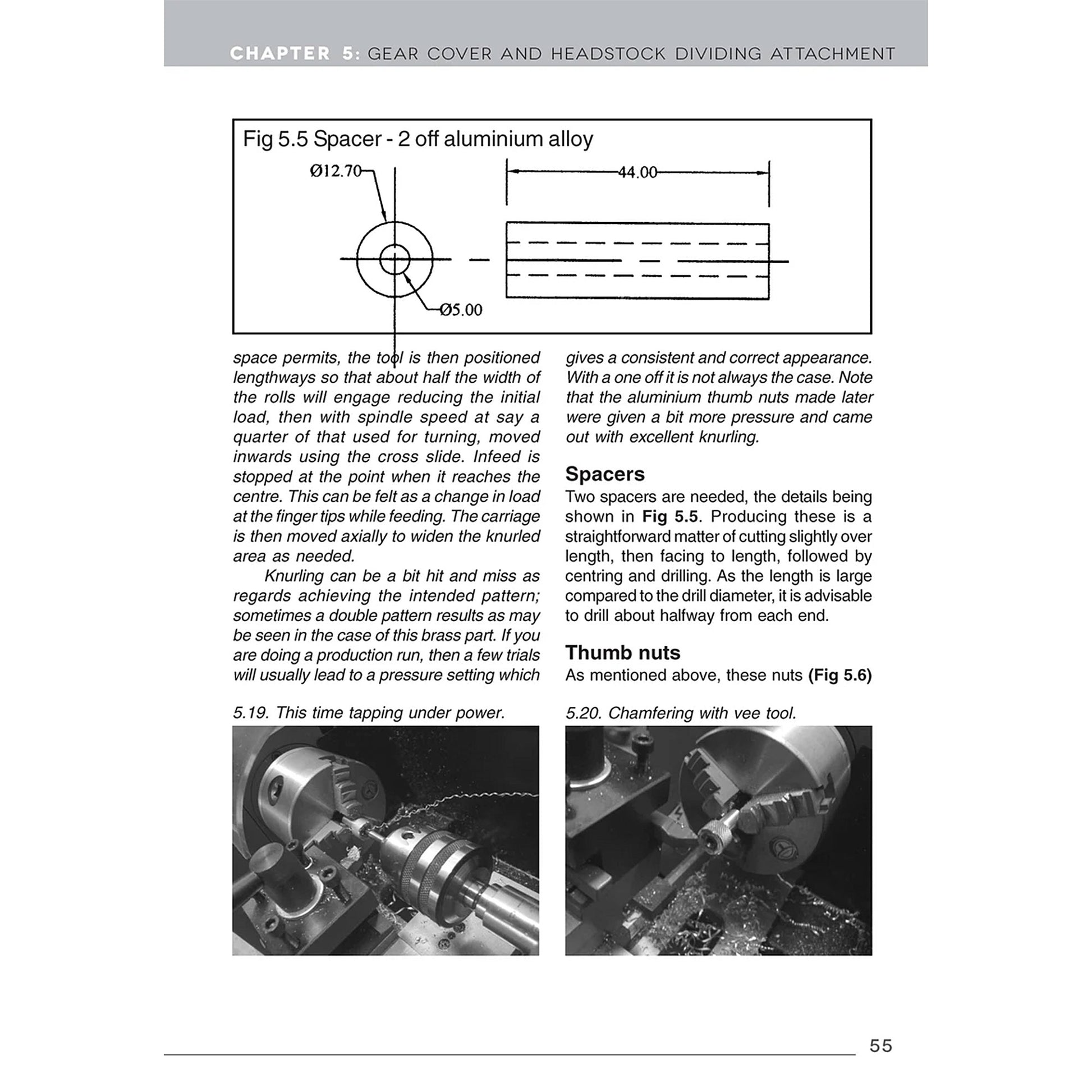 CHAPTER 5: GEAR COVER AND HEADSTOCK DIVIDING ATTACHMENT

Fig 5.5 Spacer - 2 off aluminium alloy

Ø12.70

44.00

Ø5.00

space permits, the tool is then positioned lengthways so that about half the width of the rolls will engage reducing the initial load, then with spindle speed at say a quarter of that used for turning, moved inwards using the cross slide. Infeed is stopped at the point when it reaches the centre. This can be felt as a change in load at the finger tips while feeding. The carriage is then moved axially to widen the knurled area as needed.

Knurling can be a bit hit and miss as regards achieving the intended pattern; sometimes a double pattern results as may be seen in the case of this brass part. If you are doing a production run, then a few trials will usually lead to a pressure setting which gives a consistent and correct appearance. With a one off it is not always the case. Note that the aluminium thumb nuts made later were given a bit more pressure and came out with excellent knurling.

Spacers
Two spacers are needed, the details being shown in Fig 5.5. Producing these is a straightforward matter of cutting slightly over length, then facing to length, followed by centring and drilling. As the length is large compared to the drill diameter, it is advisable to drill about halfway from each end.

Thumb nuts
As mentioned above, these nuts (Fig 5.6)

5.19. This time tapping under power.

5.20. Chamfering with vee tool.

55