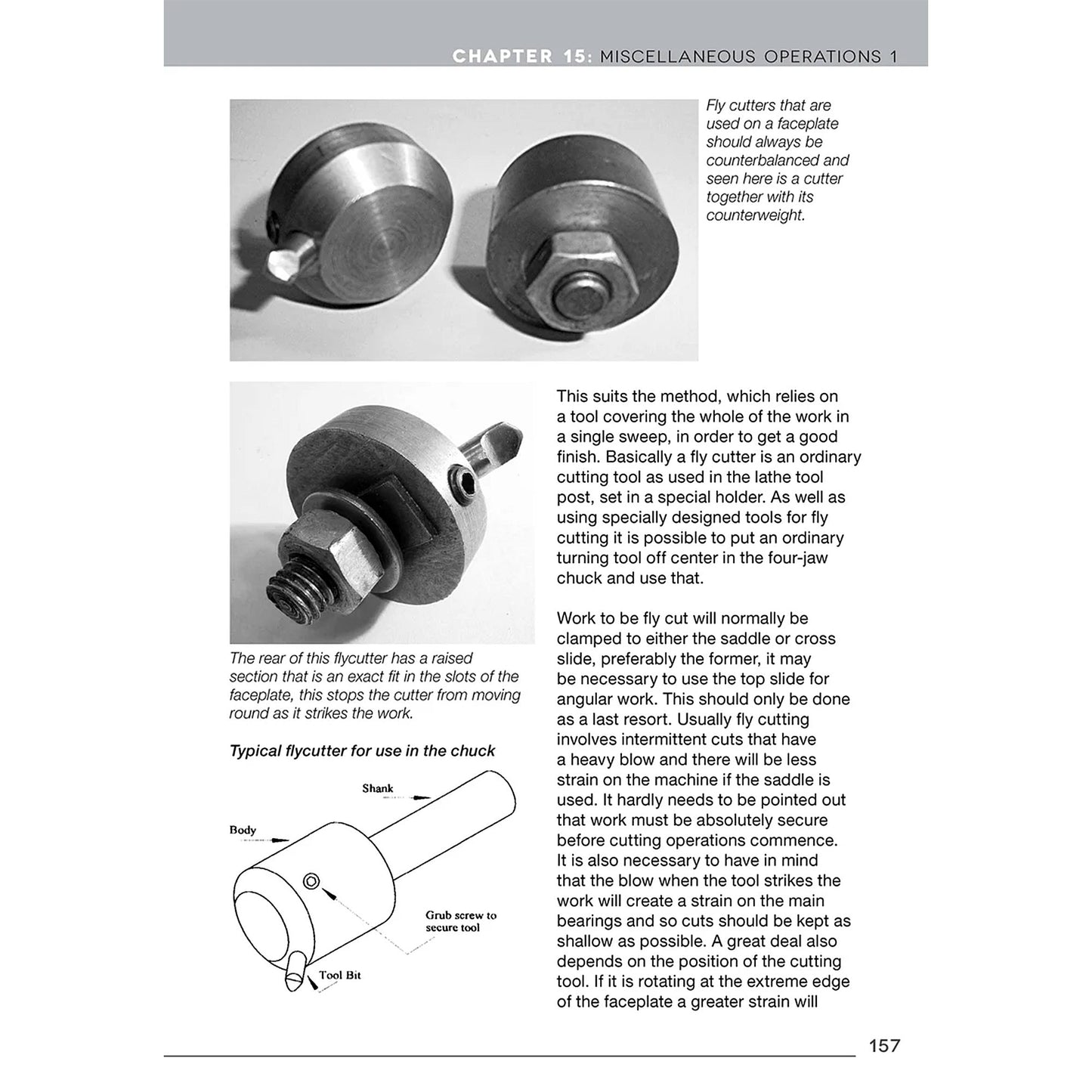 CHAPTER 15: MISCELLANEOUS OPERATIONS 1

Fly cutters that are used on a faceplate should always be counterbalanced and seen here is a cutter together with its counterweight.

The rear of this flycutter has a raised section that is an exact fit in the slots of the faceplate, this stops the cutter from moving round as it strikes the work.

Typical flycutter for use in the chuck

Shank

Body

Grub screw to secure tool

Tool Bit

This suits the method, which relies on a tool covering the whole of the work in a single sweep, in order to get a good finish. Basically a fly cutter is an ordinary cutting tool as used in the lathe tool post, set in a special holder. As well as using specially designed tools for fly cutting it is possible to put an ordinary turning tool off center in the four-jaw chuck and use that.

Work to be fly cut will normally be clamped to either the saddle or cross slide, preferably the former, it may be necessary to use the top slide for angular work. This should only be done as a last resort. Usually fly cutting involves intermittent cuts that have a heavy blow and there will be less strain on the machine if the saddle is used. It hardly needs to be pointed out that work must be absolutely secure before cutting operations commence. It is also necessary to have in mind that the blow when the tool strikes the work will create a strain on the main bearings and so cuts should be kept as shallow as possible. A great deal also depends on the position of the cutting tool. If it is rotating at the extreme edge of the faceplate a greater strain will

157