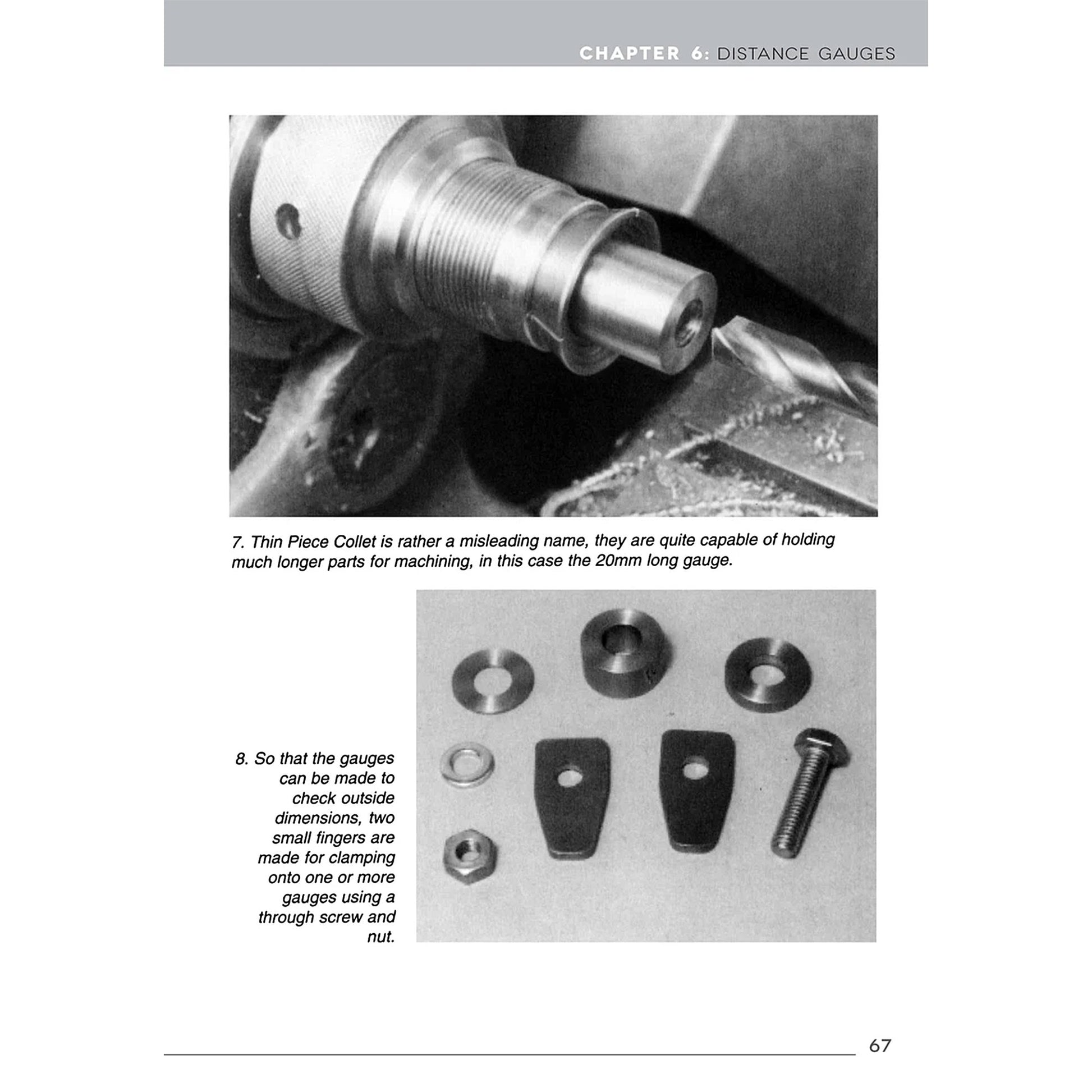 CHAPTER 6: DISTANCE GAUGES

7. Thin Piece Collet is rather a misleading name, they are quite capable of holding much longer parts for machining, in this case the 20mm long gauge.

8. So that the gauges can be made to check outside dimensions, two small fingers are made for clamping onto one or more gauges using a through screw and nut.

67